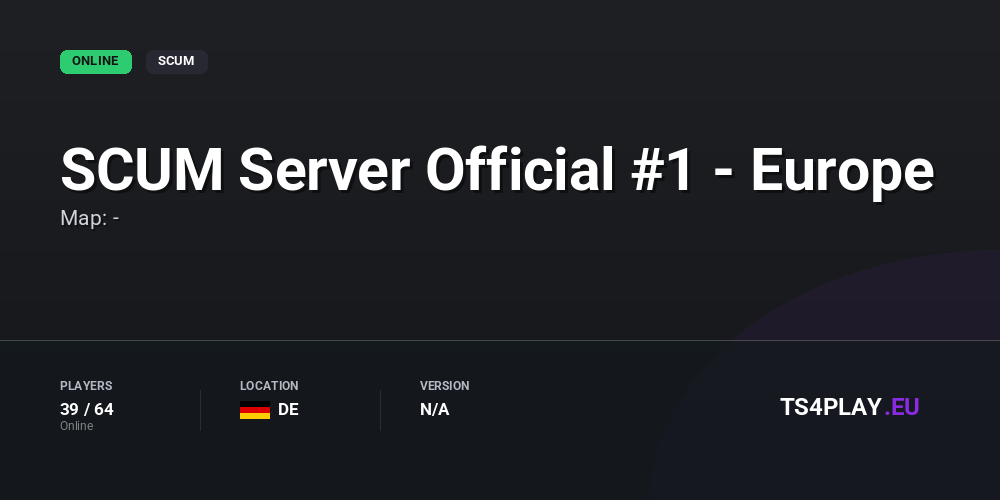 ONLINE SCUM

SCUM Server Official #1 - Europe

Map: -

PLAYERS
39 / 64
Online

LOCATION
DE

VERSION
N/A

TS4PLAY.EU